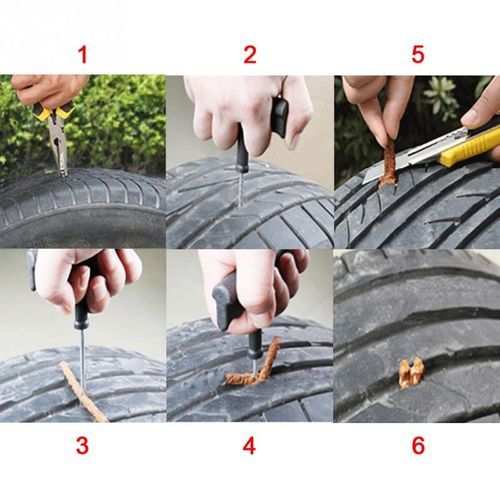 1 2 5

3 4 6