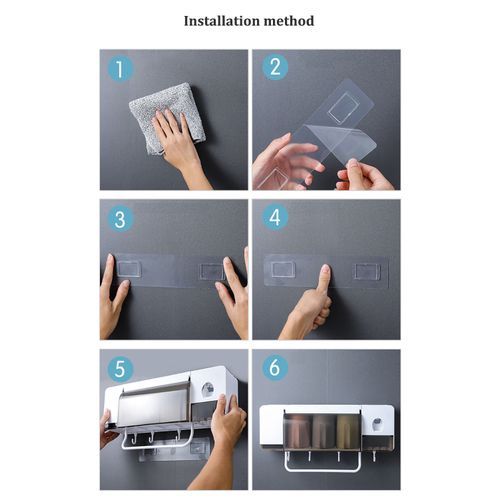 Installation method

1

2

3

4

5

6