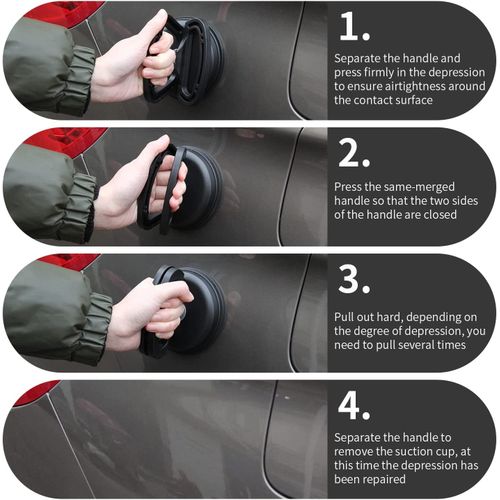 1.

Separate the handle and press firmly in the depression to ensure airtightness around the contact surface

2.

Press the same-merged handle so that the two sides of the handle are closed

3.

Pull out hard, depending on the degree of depression, you need to pull several times

4.

Separate the handle to remove the suction cup, at this time the depression has been repaired