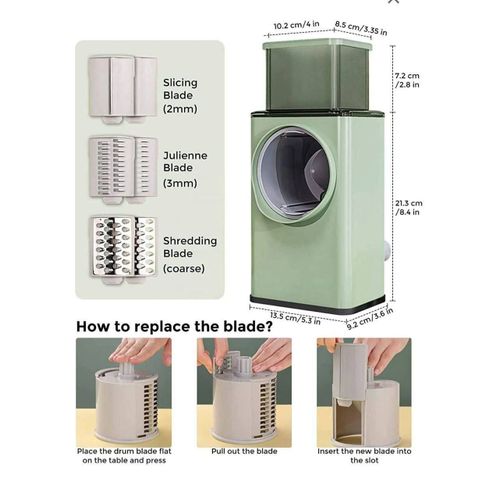 Slicing Blade (2mm)

Julienne Blade (3mm)

Shredding Blade (coarse)

10.2 cm/4 in

8.5 cm/3.35 in

7.2 cm /2.8 in

21.3 cm /8.4 in

13.5 cm/5.3 in

9.2 cm/3.6 in

How to replace the blade?

Place the drum blade flat on the table and press

Pull out the blade

Insert the new blade into the slot