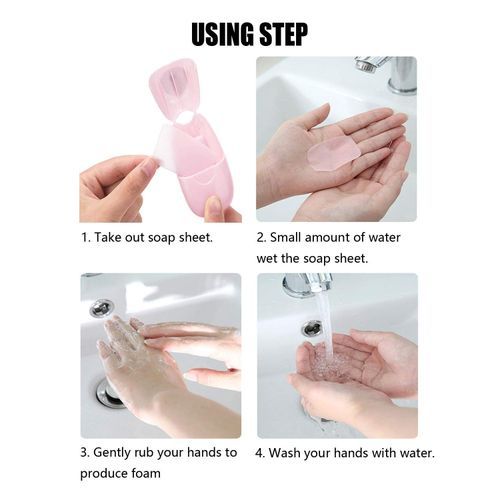 USING STEP

1. Take out soap sheet.

2. Small amount of water wet the soap sheet.

3. Gently rub your hands to produce foam

4. Wash your hands with water.