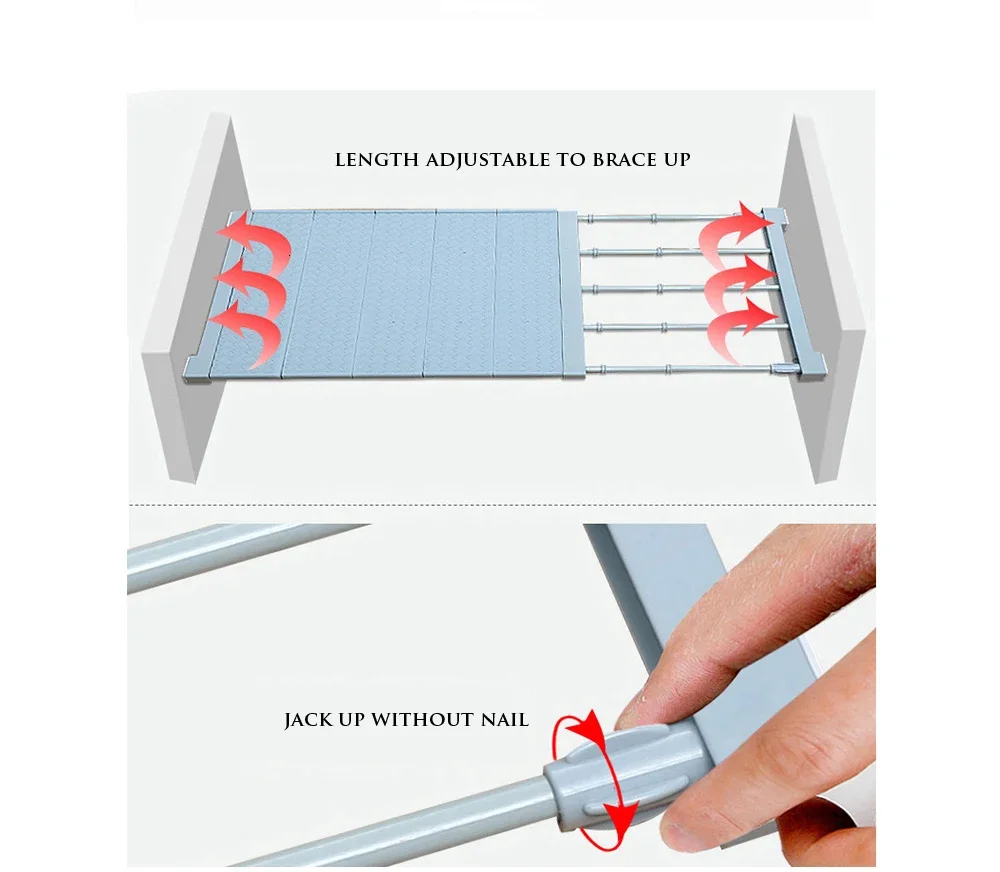 LENGTH ADJUSTABLE TO BRACE UP

JACK UP WITHOUT NAIL