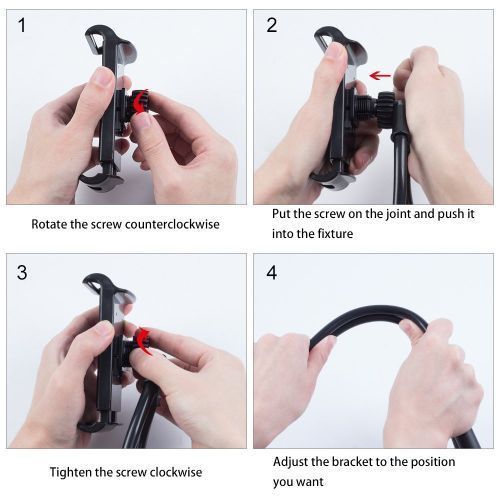 1

Rotate the screw counterclockwise

2

Put the screw on the joint and push it into the fixture

3

Tighten the screw clockwise

4

Adjust the bracket to the position you want