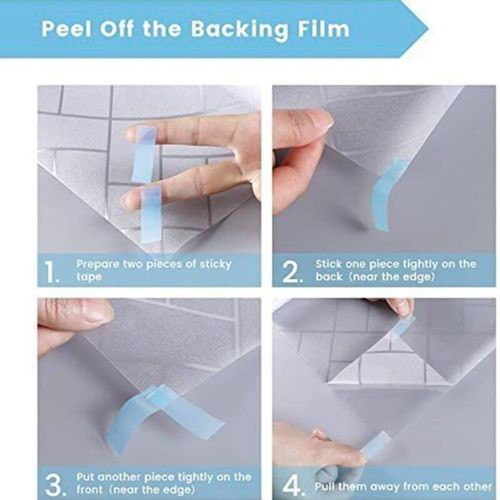 Peel Off the Backing Film

1. Prepare two pieces of sticky tape

2. Stick one piece tightly on the back (near the edge)

3. Put another piece tightly on the front (near the edge)

4. Pull them away from each other