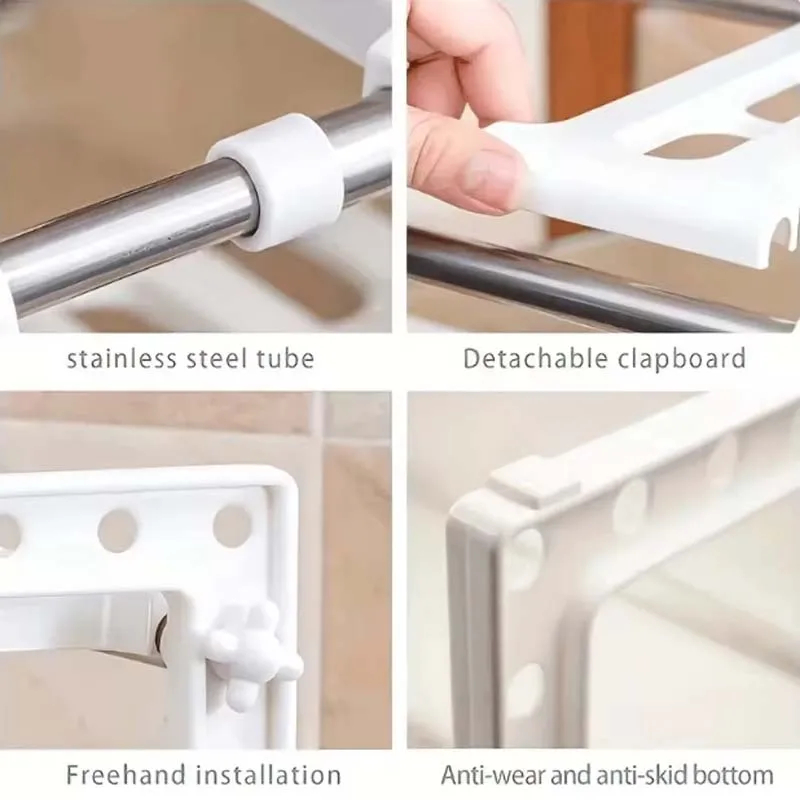 stainless steel tube

Detachable clapboard

Freehand installation

Anti-wear and anti-skid bottom