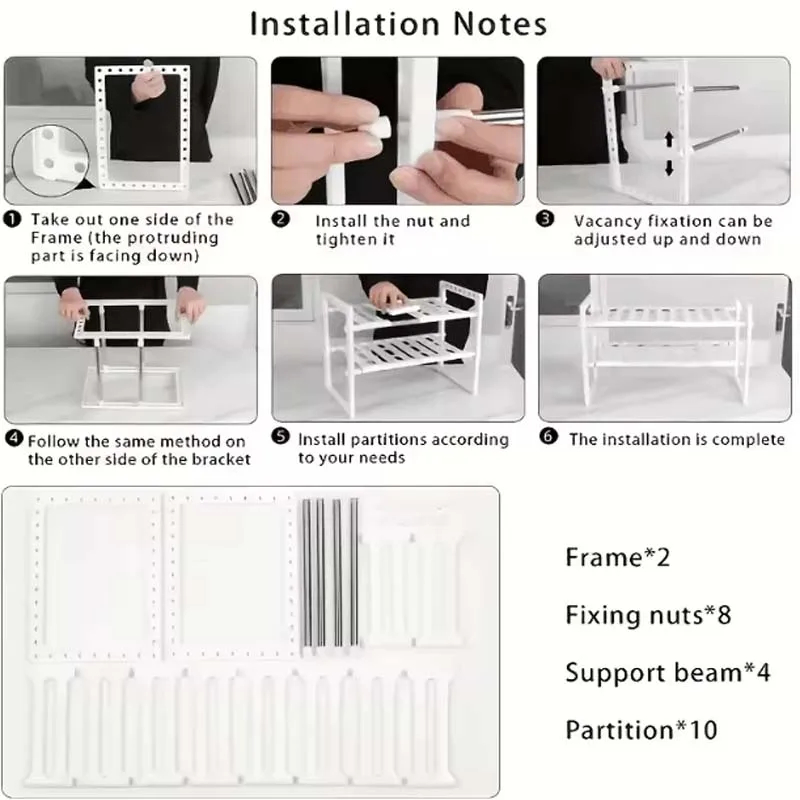 Installation Notes

❶ Take out one side of the Frame (the protruding part is facing down)

❷ Install the nut and tighten it

❸ Vacancy fixation can be adjusted up and down

❹ Follow the same method on the other side of the bracket

❺ Install partitions according to your needs

❻ The installation is complete

Frame*2

Fixing nuts*8

Support beam*4

Partition*10