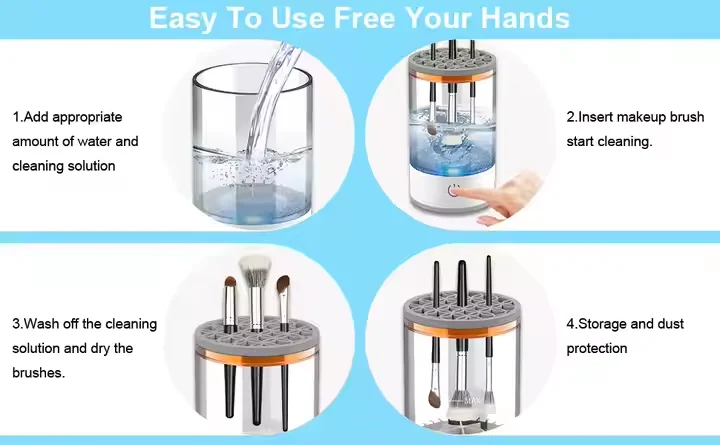 Easy To Use Free Your Hands

1.Add appropriate amount of water and cleaning solution

2.Insert makeup brush start cleaning.

3.Wash off the cleaning solution and dry the brushes.

4.Storage and dust protection