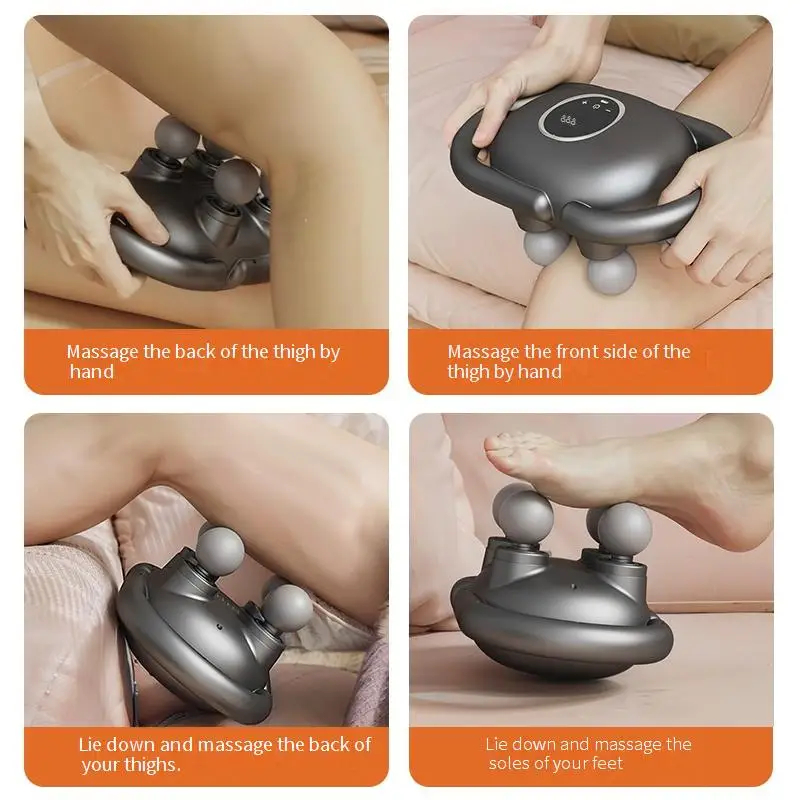 Massage the back of the thigh by hand

Massage the front side of the thigh by hand

Lie down and massage the back of your thighs.

Lie down and massage the soles of your feet